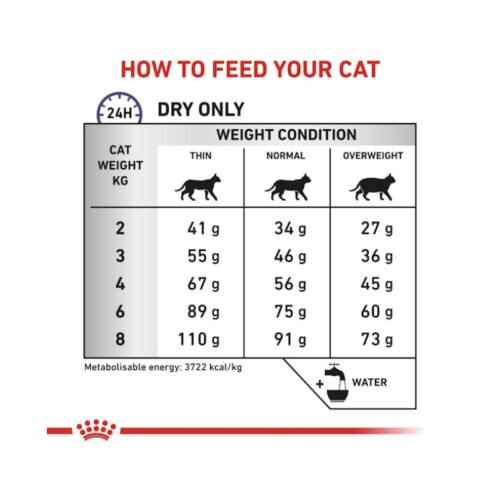 HOW TO FEED YOUR CAT

24H DRY ONLY

WEIGHT CONDITION

| CAT WEIGHT KG | THIN | NORMAL | OVERWEIGHT |
|---|---|---|---|
| 2 | 41 g | 34 g | 27 g |
| 3 | 55 g | 46 g | 36 g |
| 4 | 67 g | 56 g | 45 g |
| 6 | 89 g | 75 g | 60 g |
| 8 | 110 g | 91 g | 73 g |

Metabolisable energy: 3722 kcal/kg

+ WATER