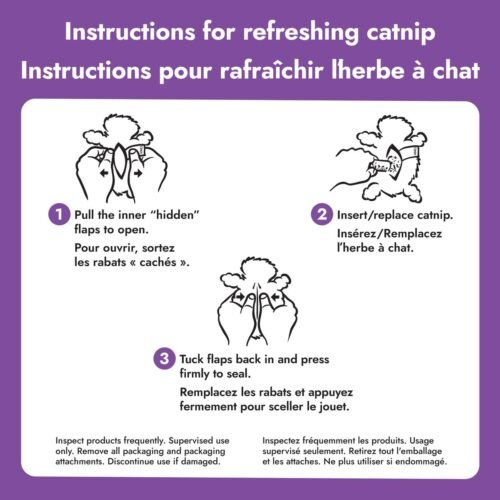 Instructions for refreshing catnip
Instructions pour rafraîchir lherbe à chat

1 Pull the inner "hidden" flaps to open.
Pour ouvrir, sortez les rabats « cachés ».

2 Insert/replace catnip.
Insérez/Remplacez l'herbe à chat.

3 Tuck flaps back in and press firmly to seal.
Remplacez les rabats et appuyez fermement pour sceller le jouet.

Inspect products frequently. Supervised use only. Remove all packaging and packaging attachments. Discontinue use if damaged.

Inspectez fréquemment les produits. Usage supervisé seulement. Retirez tout l'emballage et les attaches. Ne plus utiliser si endommagé.